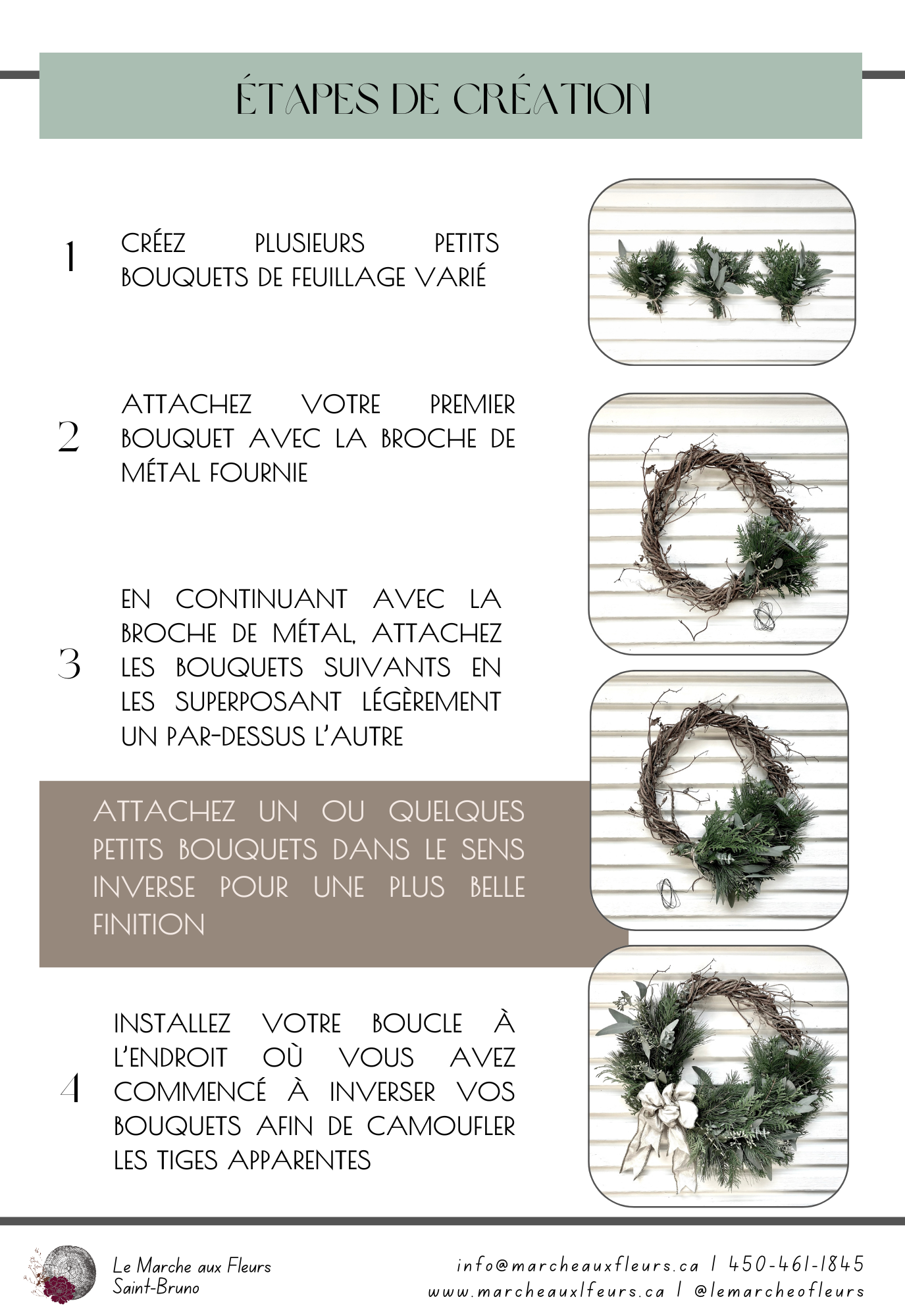 ÉTAPES DE CRÉATION

1 CRÉEZ PLUSIEURS PETITS BOUQUETS DE FEUILLAGE VARIÉ

2 ATTACHEZ VOTRE PREMIER BOUQUET AVEC LA BROCHE DE MÉTAL FOURNIE

3 EN CONTINUANT AVEC LA BROCHE DE MÉTAL, ATTACHEZ LES BOUQUETS SUIVANTS EN LES SUPERPOSANT LÉGÈREMENT UN PAR-DESSUS L'AUTRE

ATTACHEZ UN OU QUELQUES PETITS BOUQUETS DANS LE SENS INVERSE POUR UNE PLUS BELLE FINITION

4 INSTALLEZ VOTRE BOUCLE À L'ENDROIT OÙ VOUS AVEZ COMMENCÉ À INVERSER VOS BOUQUETS AFIN DE CAMOUFLER LES TIGES APPARENTES

Le Marche aux Fleurs
Saint-Bruno

info@marcheauxfleurs.ca | 450-461-1845
www.marcheauxlfeurs.ca | @lemarcheofleurs